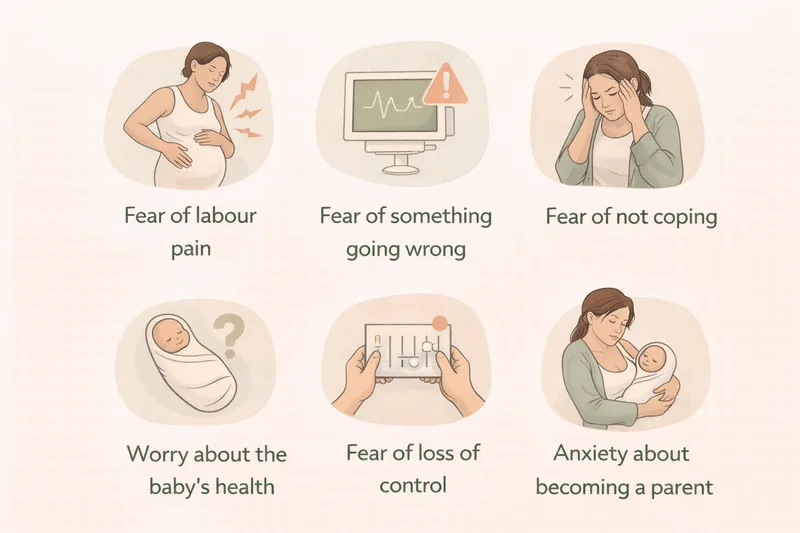 Fear of labour pain

Fear of something going wrong

Fear of not coping

Worry about the baby's health

Fear of loss of control

Anxiety about becoming a parent