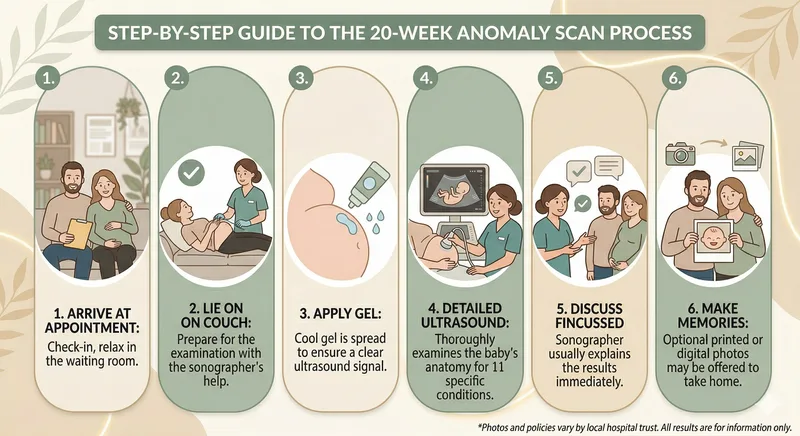 STEP-BY-STEP GUIDE TO THE 20-WEEK ANOMALY SCAN PROCESS

1.

1. ARRIVE AT APPOINTMENT:

Check-in, relax in the waiting room.

2.

2. LIE ON ON COUCH:

Prepare for the examination with the sonographer's help.

3.

3. APPLY GEL:

Cool gel is spread to ensure a clear ultrasound signal.

4.

4. DETAILED ULTRASOUND:

Thoroughly examines the baby's anatomy for 11 specific conditions.

5.

5. DISCUSS FINCUSSED

Sonographer usually explains the results immediately.

6.

6. MAKE MEMORIES:

Optional printed or digital photos may be offered to take home.

*Photos and policies vary by local hospital trust. All results are for information only.